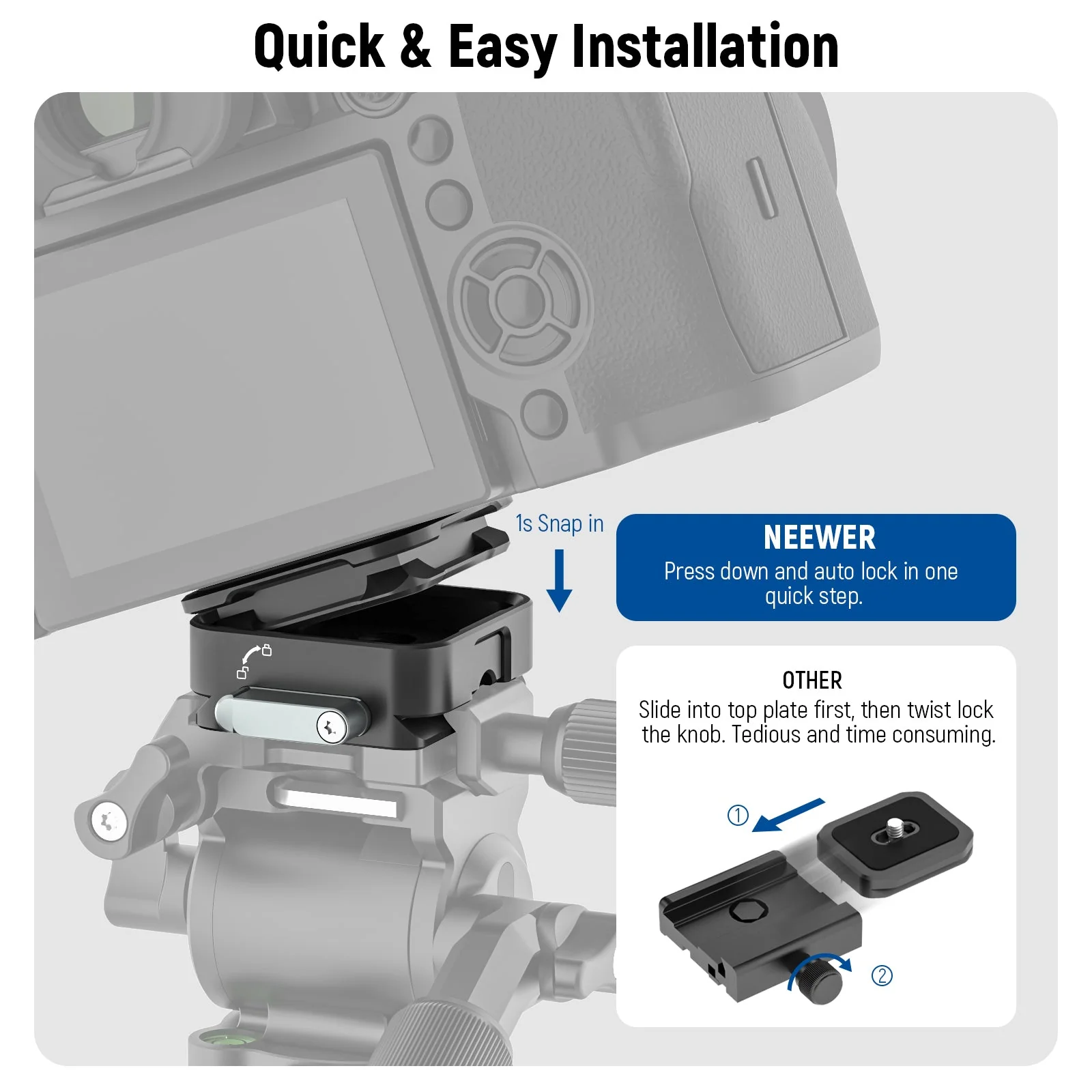 Quick & Easy Installation

1s Snap in

NEEWER
Press down and auto lock in one quick step.

OTHER
Slide into top plate first, then twist lock the knob. Tedious and time consuming.

①

②