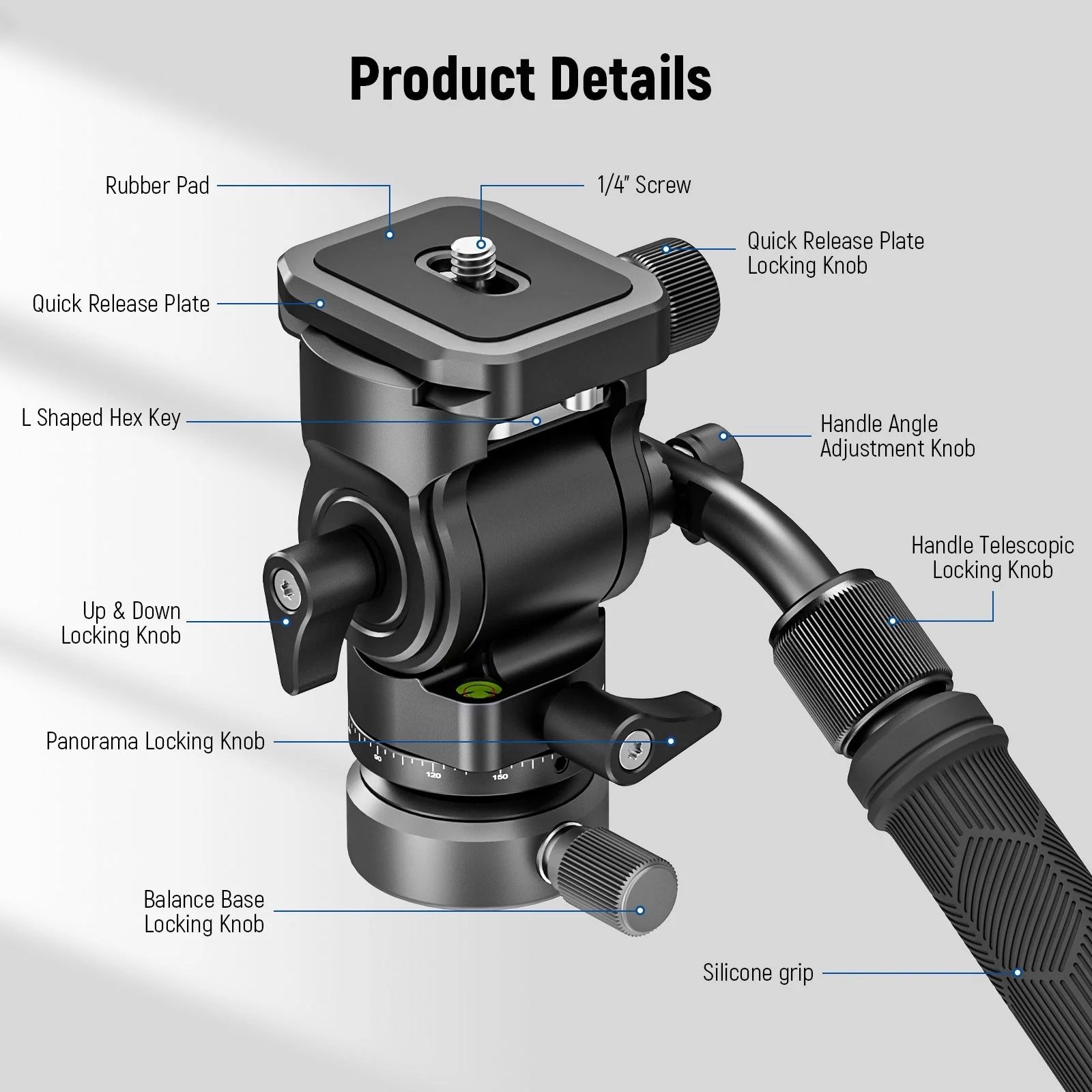 Product Details

Rubber Pad

1/4" Screw

Quick Release Plate Locking Knob

Quick Release Plate

L Shaped Hex Key

Handle Angle Adjustment Knob

Handle Telescopic Locking Knob

Up & Down Locking Knob

Panorama Locking Knob

90 120 150

Balance Base Locking Knob

Silicone grip