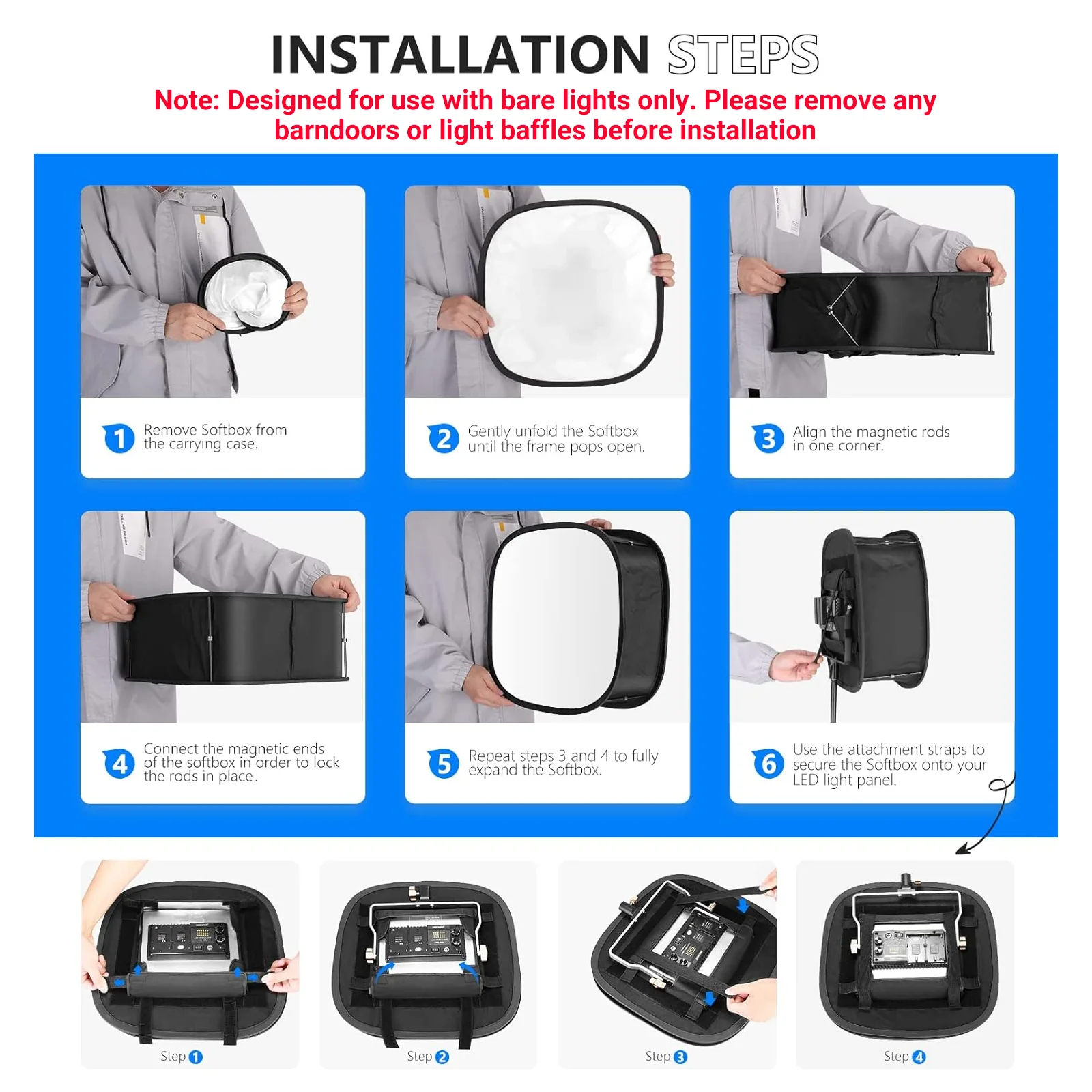 INSTALLATION STEPS

Note: Designed for use with bare lights only. Please remove any barndoors or light baffles before installation

1 Remove Softbox from the carrying case.

2 Gently unfold the Softbox until the frame pops open.

3 Align the magnetic rods in one corner.

4 Connect the magnetic ends of the softbox in order to lock the rods in place.

5 Repeat steps 3 and 4 to fully expand the Softbox.

6 Use the attachment straps to secure the Softbox onto your LED light panel.

Step 1

Step 2

Step 3

Step 4