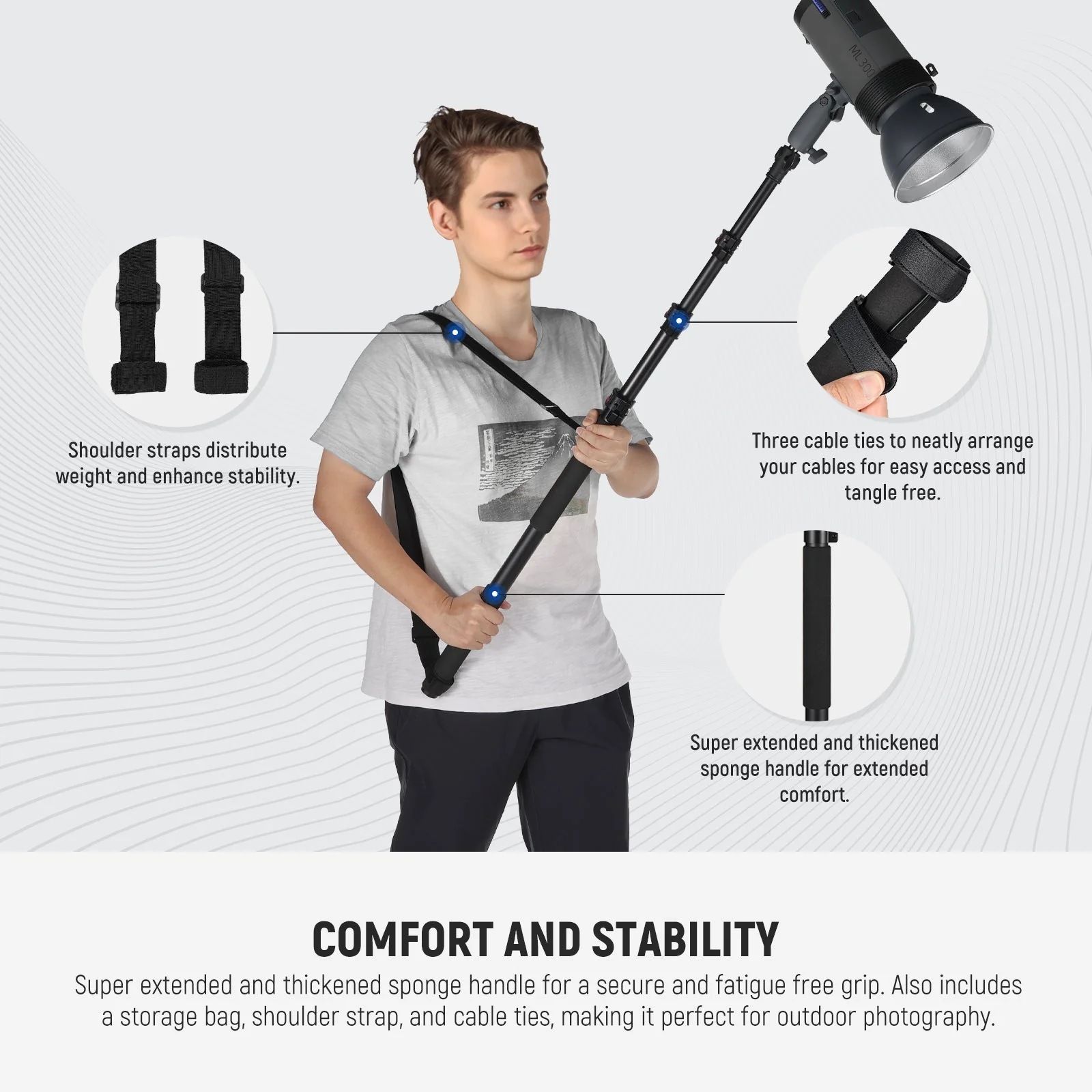 ML300

Shoulder straps distribute weight and enhance stability.

Three cable ties to neatly arrange your cables for easy access and tangle free.

Super extended and thickened sponge handle for extended comfort.

COMFORT AND STABILITY

Super extended and thickened sponge handle for a secure and fatigue free grip. Also includes a storage bag, shoulder strap, and cable ties, making it perfect for outdoor photography.