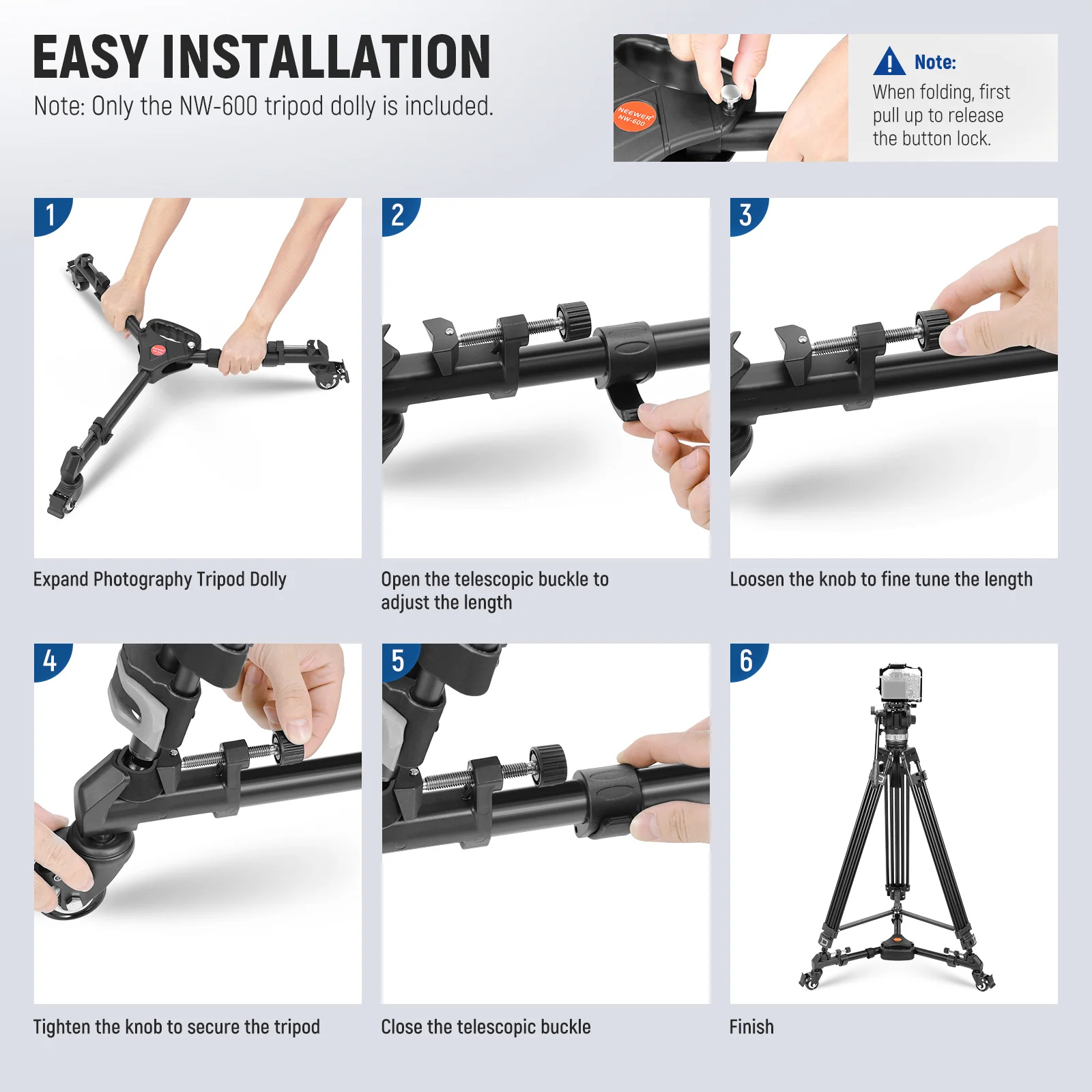 EASY INSTALLATION
Note: Only the NW-600 tripod dolly is included.

NEEWER NW-600

Note:
When folding, first pull up to release the button lock.

1
Expand Photography Tripod Dolly

2
Open the telescopic buckle to adjust the length

3
Loosen the knob to fine tune the length

4
Tighten the knob to secure the tripod

5
Close the telescopic buckle

6
Finish